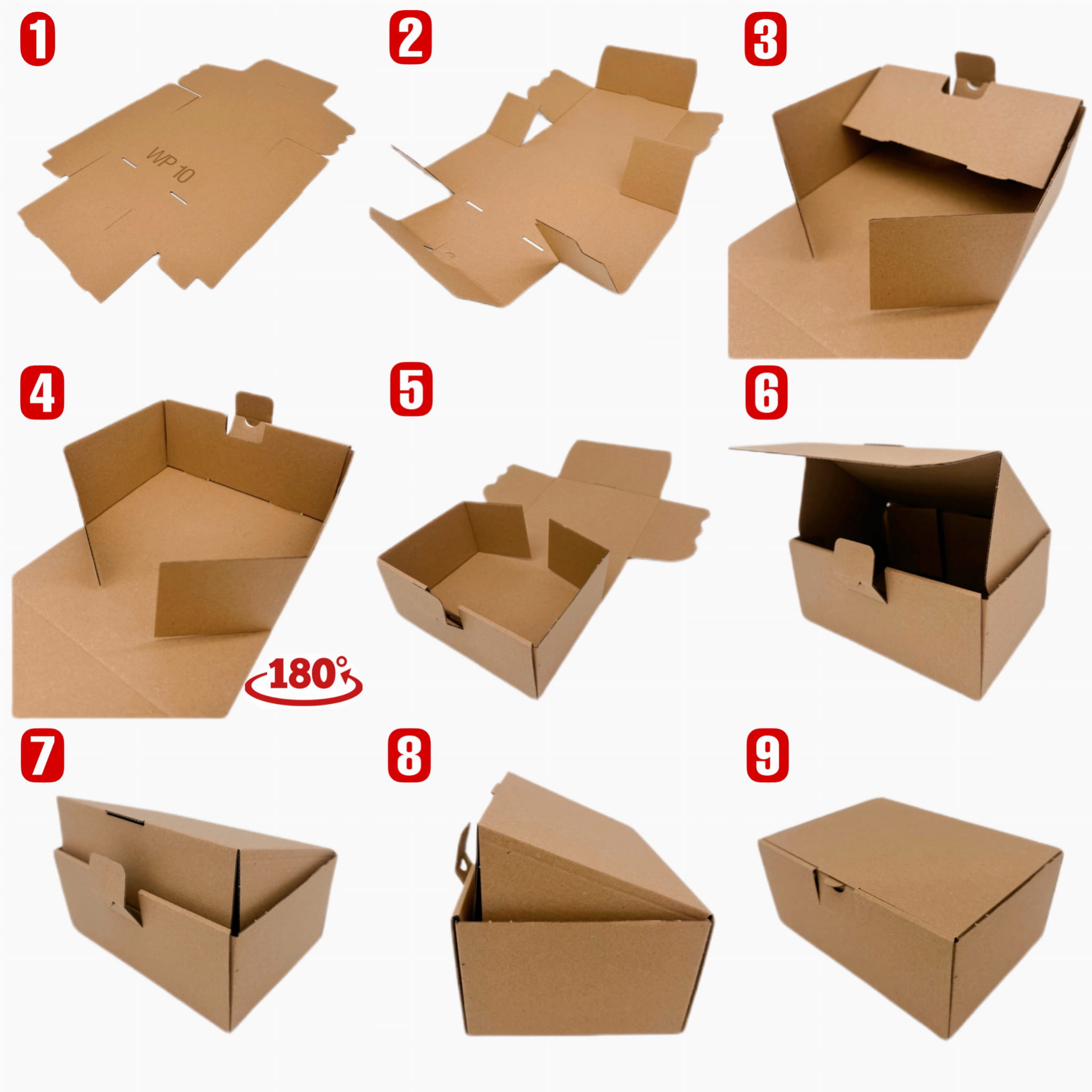 1

WP 10

2

3

4

180°

5

6

7

8

9