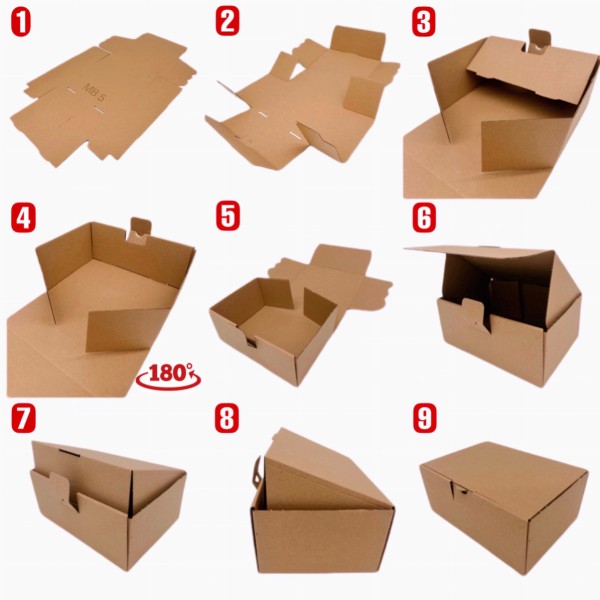 1

MB 5

2

3

4

180°

5

6

7

8

9